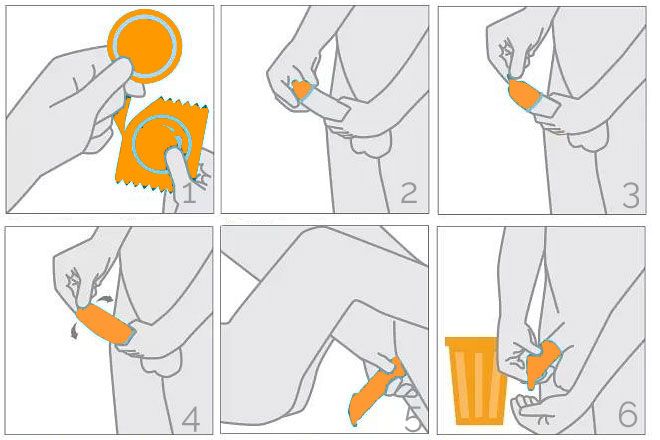 1
2
3
4
5
6